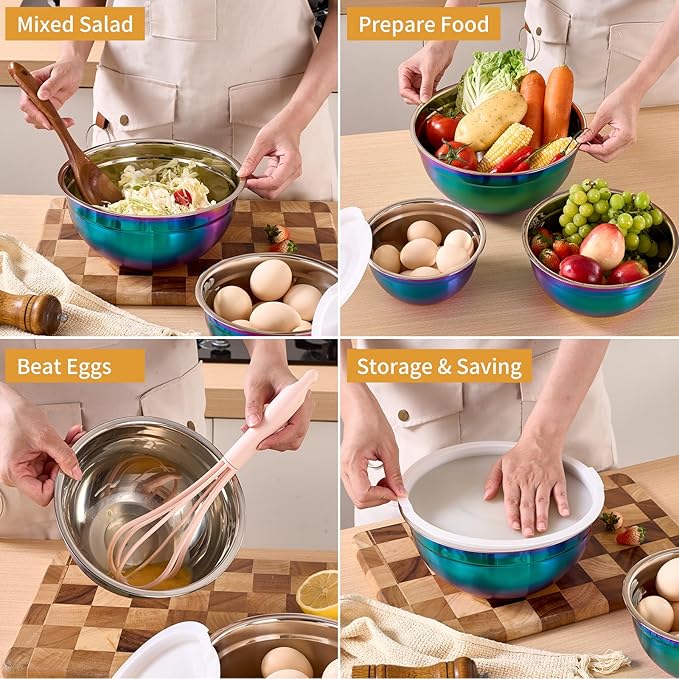 Mixed Salad

Prepare Food

Beat Eggs

Storage & Saving