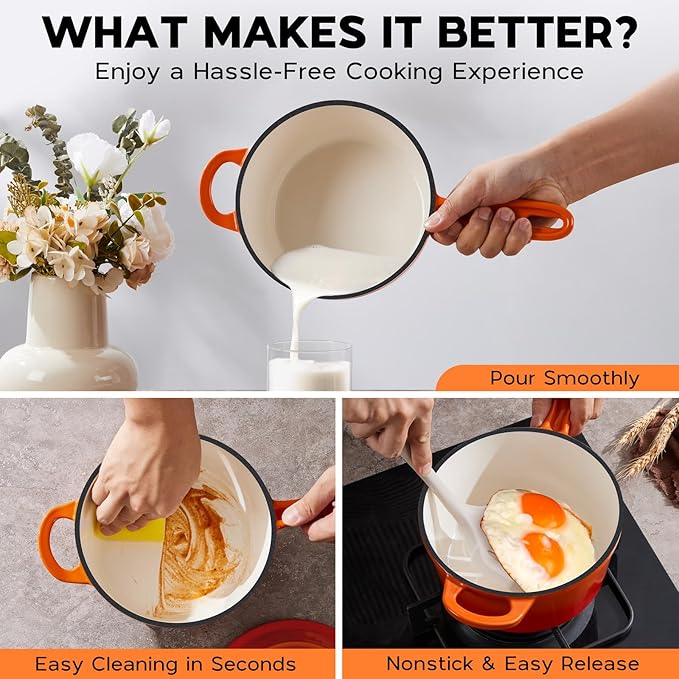 WHAT MAKES IT BETTER?
Enjoy a Hassle-Free Cooking Experience

Pour Smoothly

Easy Cleaning in Seconds

Nonstick & Easy Release