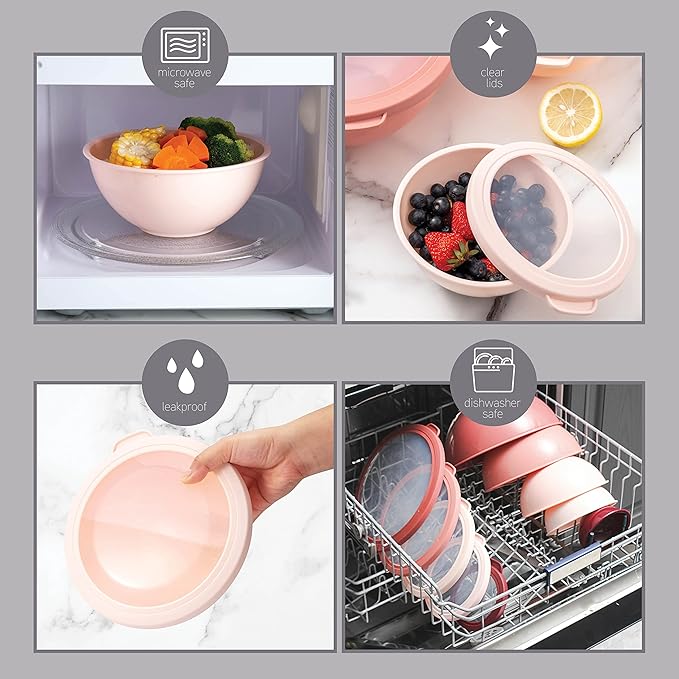 microwave safe

clear lids

leakproof

dishwasher safe